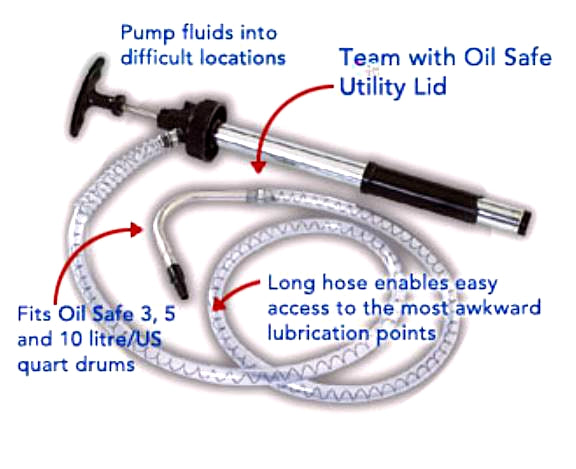 Pump fluids into difficult locations

Team with Oil Safe Utility Lid

Long hose enables easy access to the most awkward lubrication points

Fits Oil Safe 3, 5 and 10 litre/US quart drums